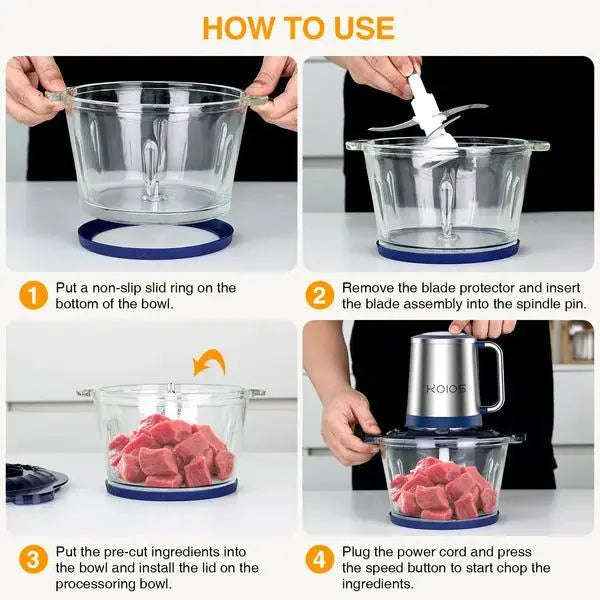 HOW TO USE

1 Put a non-slip slid ring on the bottom of the bowl.

2 Remove the blade protector and insert the blade assembly into the spindle pin.

KOIOS

3 Put the pre-cut ingredients into the bowl and install the lid on the processoring bowl.

4 Plug the power cord and press the speed button to start chop the ingredients.